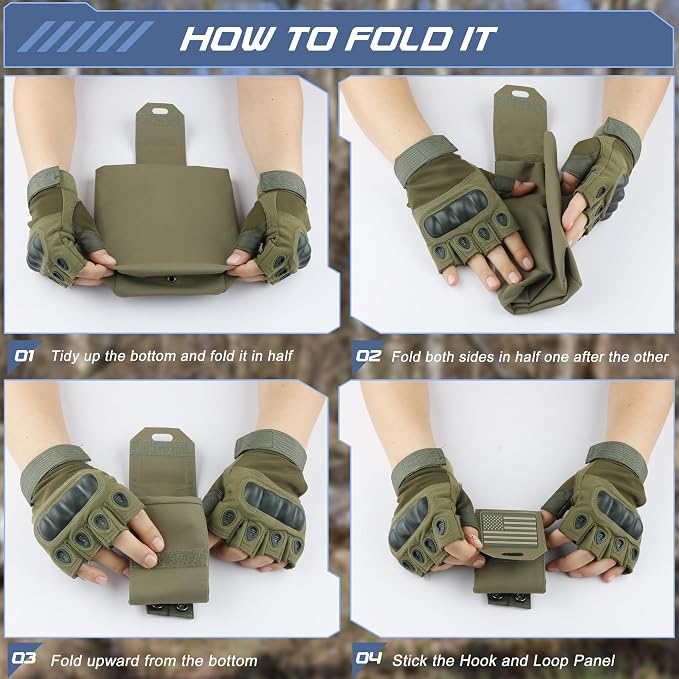 HOW TO FOLD IT

01 Tidy up the bottom and fold it in half

02 Fold both sides in half one after the other

03 Fold upward from the bottom

04 Stick the Hook and Loop Panel