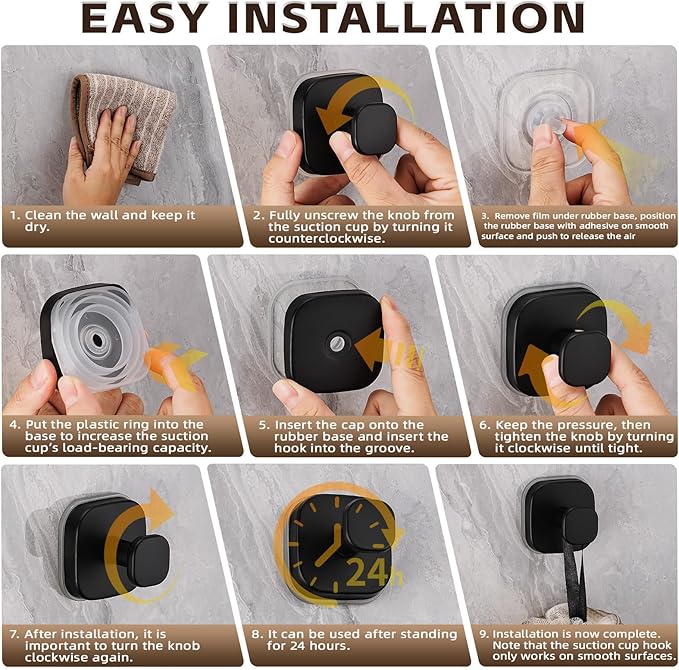 EASY INSTALLATION

1. Clean the wall and keep it dry.

2. Fully unscrew the knob from the suction cup by turning it counterclockwise.

3. Remove film under rubber base, position the rubber base with adhesive on smooth surface and push to release the air

4. Put the plastic ring into the base to increase the suction cup's load-bearing capacity.

5. Insert the cap onto the rubber base and insert the hook into the groove.

6. Keep the pressure, then tighten the knob by turning it clockwise until tight.

7. After installation, it is important to turn the knob clockwise again.

24h

8. It can be used after standing for 24 hours.

9. Installation is now complete. Note that the suction cup hook only works on smooth surfaces.