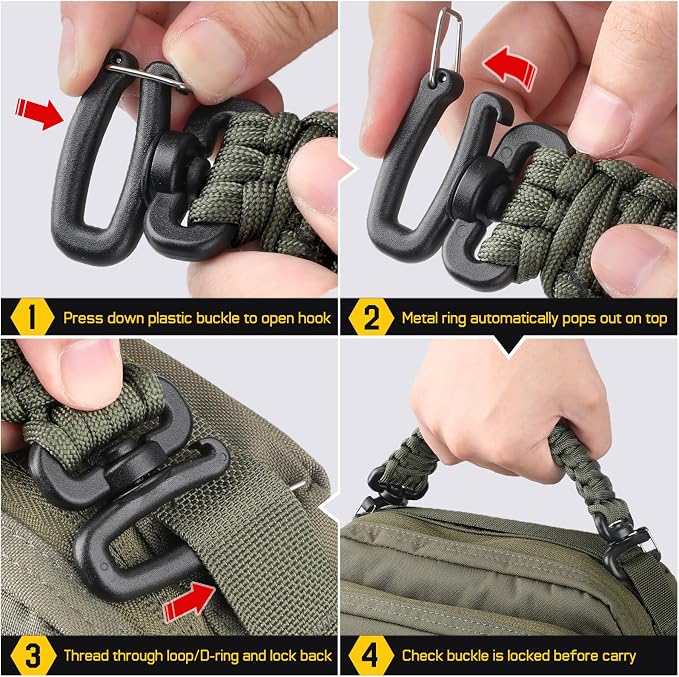 1 Press down plastic buckle to open hook

2 Metal ring automatically pops out on top

3 Thread through loop/D-ring and lock back

4 Check buckle is locked before carry