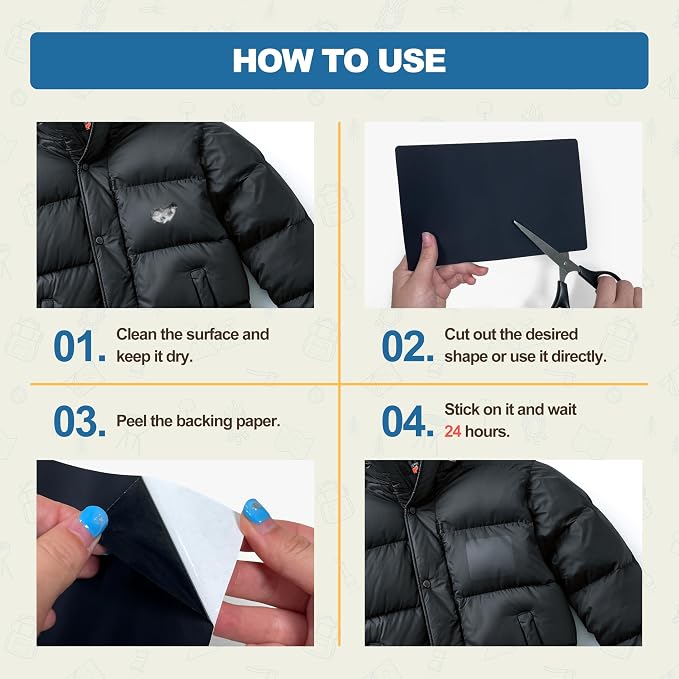 HOW TO USE

01. Clean the surface and keep it dry.

02. Cut out the desired shape or use it directly.

03. Peel the backing paper.

04. Stick on it and wait 24 hours.