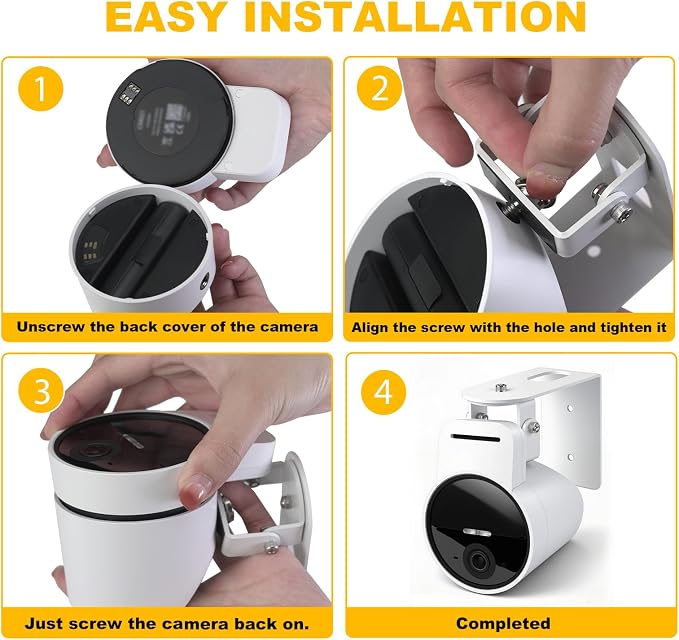 EASY INSTALLATION

1

Unscrew the back cover of the camera

2

Align the screw with the hole and tighten it

3

Just screw the camera back on.

4

Completed