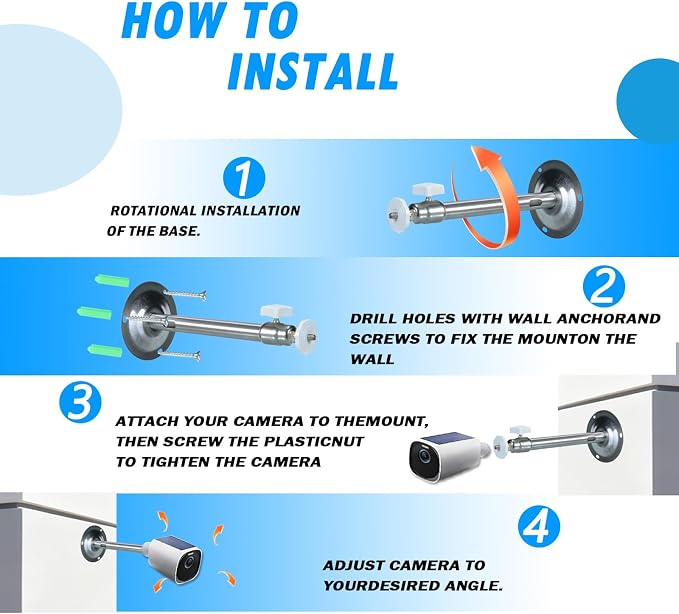 HOW TO INSTALL

1

ROTATIONAL INSTALLATION OF THE BASE.

2

DRILL HOLES WITH WALL ANCHORAND SCREWS TO FIX THE MOUNTON THE WALL

3

ATTACH YOUR CAMERA TO THEMOUNT, THEN SCREW THE PLASTICNUT TO TIGHTEN THE CAMERA

4

ADJUST CAMERA TO YOURDESIRED ANGLE.