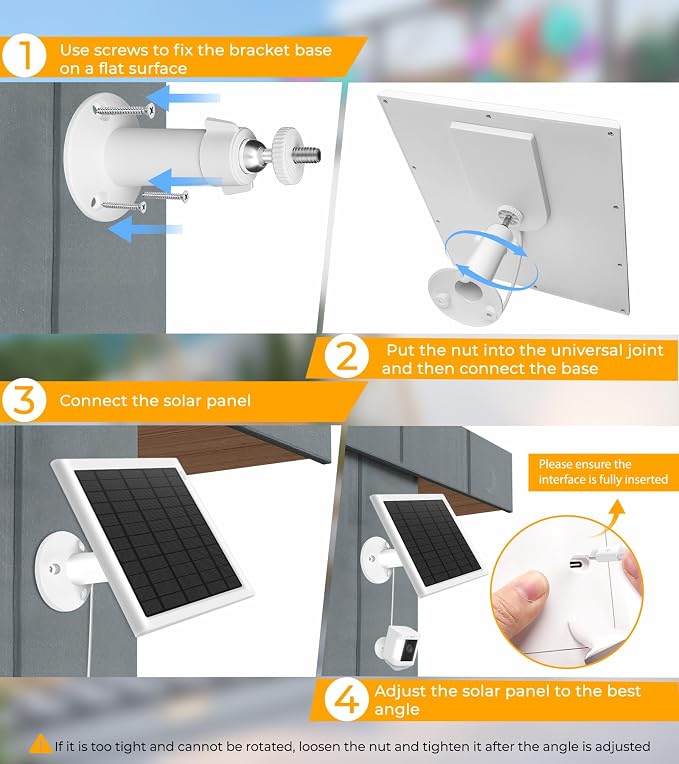 1 Use screws to fix the bracket base on a flat surface

2 Put the nut into the universal joint and then connect the base

3 Connect the solar panel

Please ensure the interface is fully inserted

4 Adjust the solar panel to the best angle

If it is too tight and cannot be rotated, loosen the nut and tighten it after the angle is adjusted