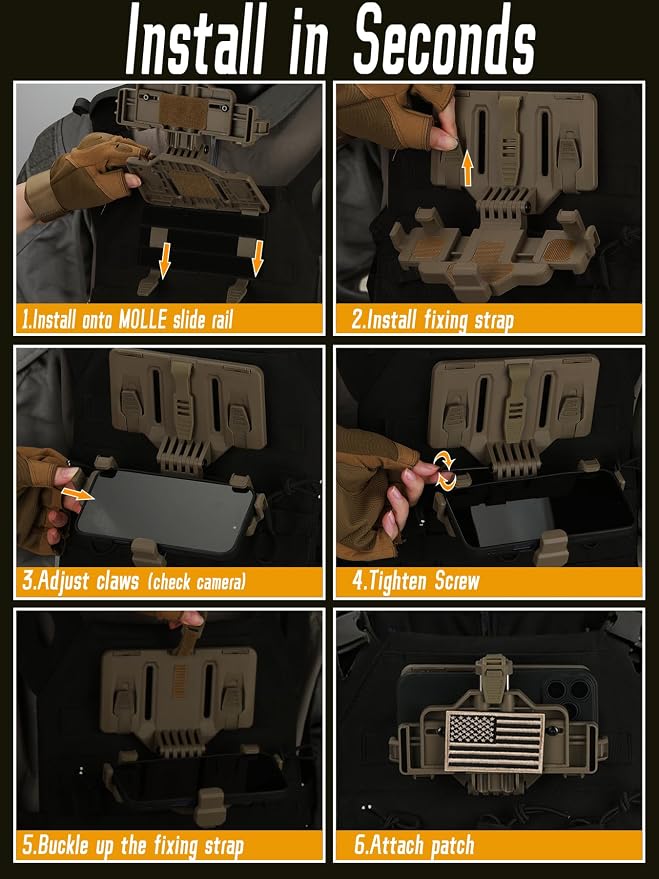 Install in Seconds

1.Install onto MOLLE slide rail

2.Install fixing strap

3.Adjust claws (check camera)

4.Tighten Screw

5.Buckle up the fixing strap

6.Attach patch