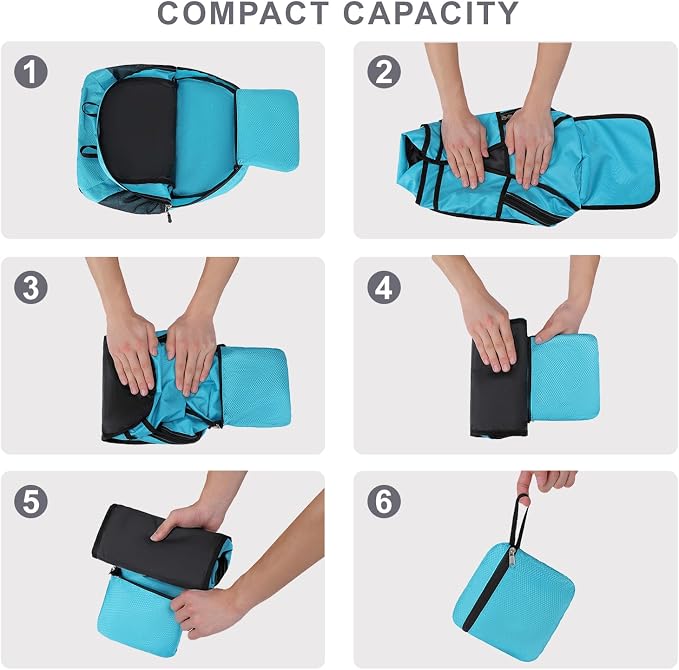 COMPACT CAPACITY

1

2

3

4

5

6