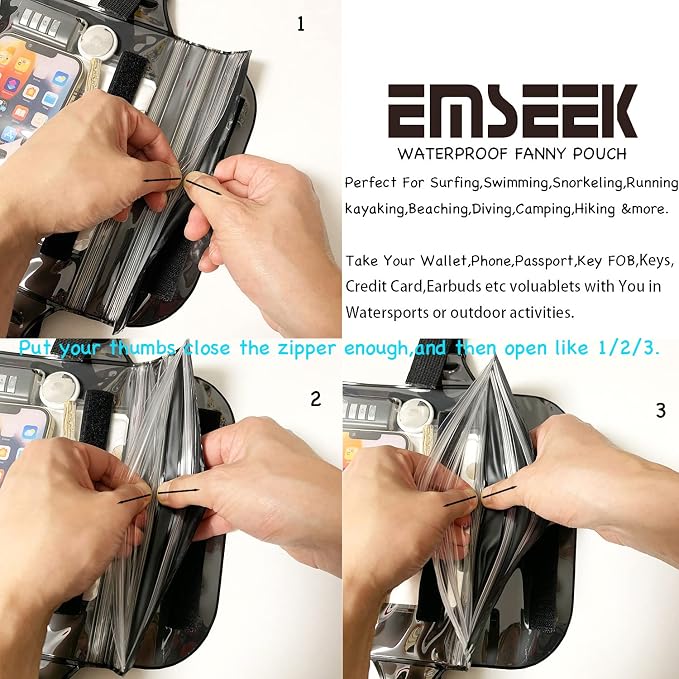 1

EMSEEK

WATERPROOF FANNY POUCH

Perfect For Surfing,Swimming,Snorkeling,Running kayaking,Beaching,Diving,Camping,Hiking &more.

Take Your Wallet,Phone,Passport,Key FOB,Keys, Credit Card,Earbuds etc voluablets with You in Watersports or outdoor activities.

Put your thumbs close the zipper enough,and then open like 1/2/3.

2

3