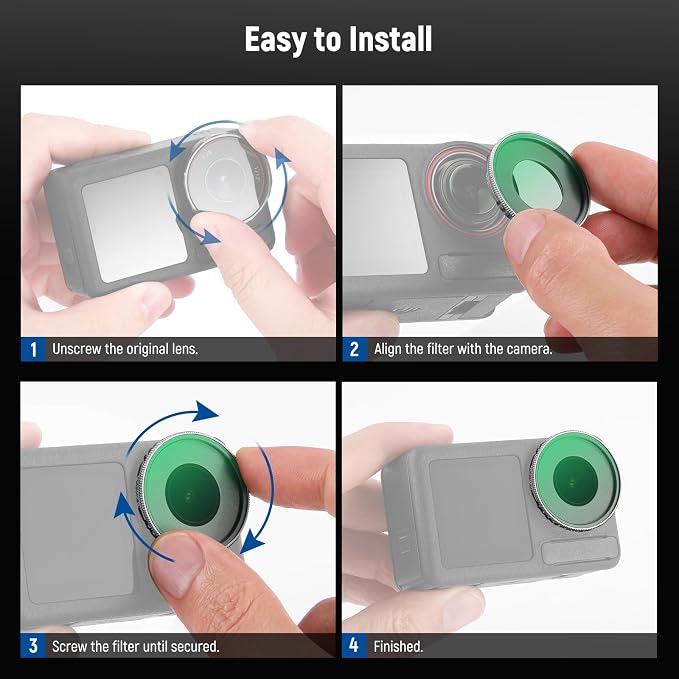 Easy to Install

1 Unscrew the original lens.

2 Align the filter with the camera.

3 Screw the filter until secured.

4 Finished.