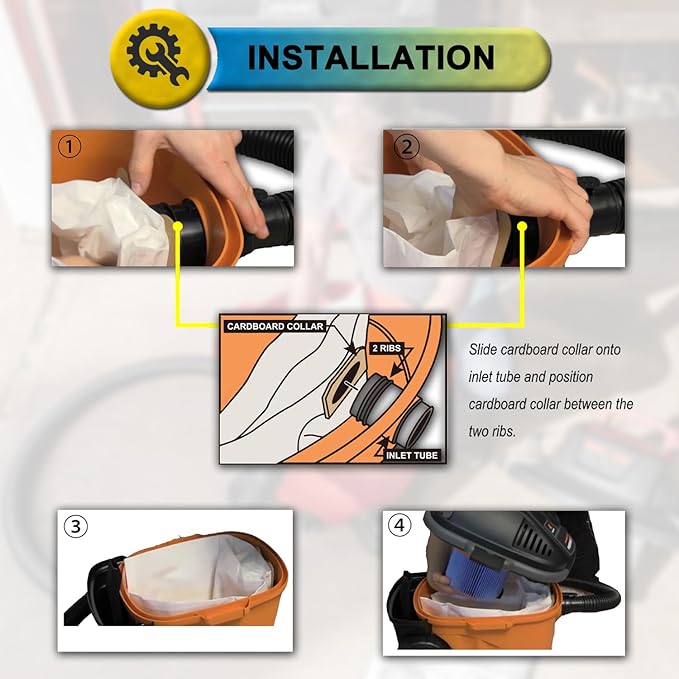 INSTALLATION

①

②

CARDBOARD COLLAR

2 RIBS

INLET TUBE

Slide cardboard collar onto inlet tube and position cardboard collar between the two ribs.

③

④