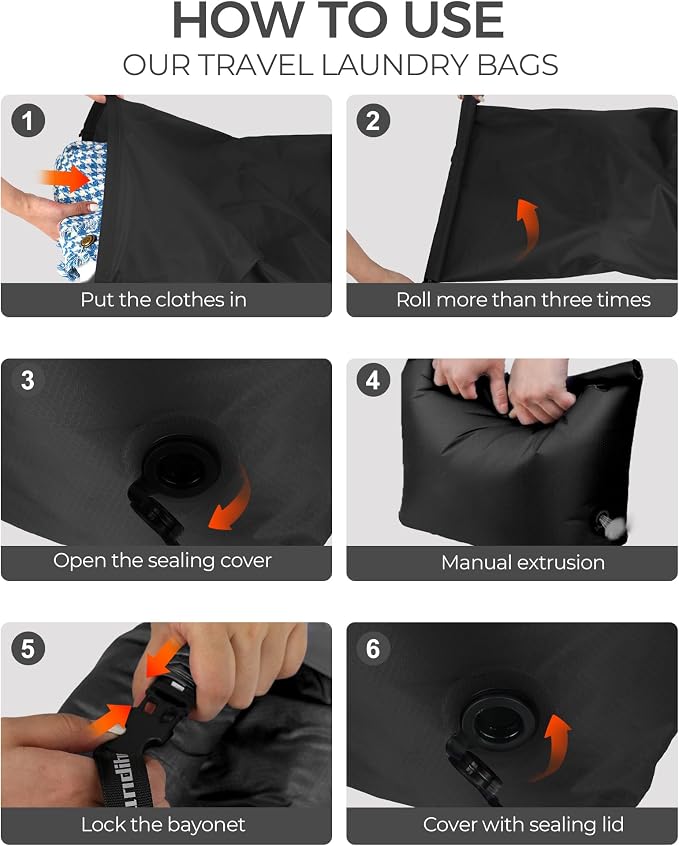 HOW TO USE
OUR TRAVEL LAUNDRY BAGS

1
Put the clothes in

2
Roll more than three times

3
Open the sealing cover

4
Manual extrusion

5
Lock the bayonet

6
Cover with sealing lid