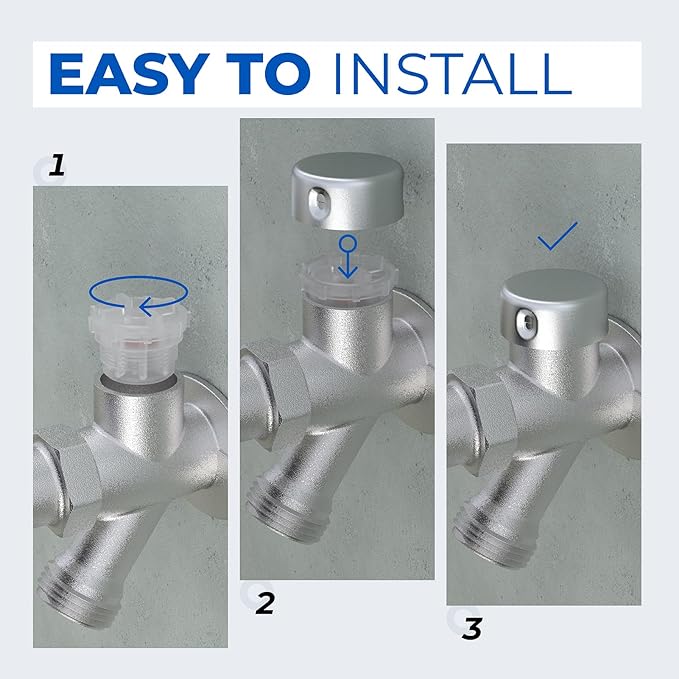 EASY TO INSTALL

1

2

3