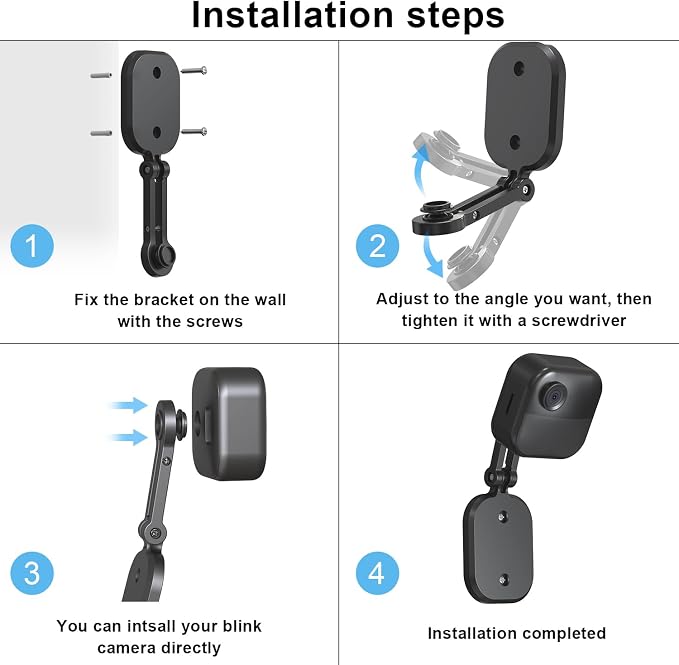 Installation steps

1

Fix the bracket on the wall with the screws

2

Adjust to the angle you want, then tighten it with a screwdriver

3

You can intsall your blink camera directly

4

Installation completed