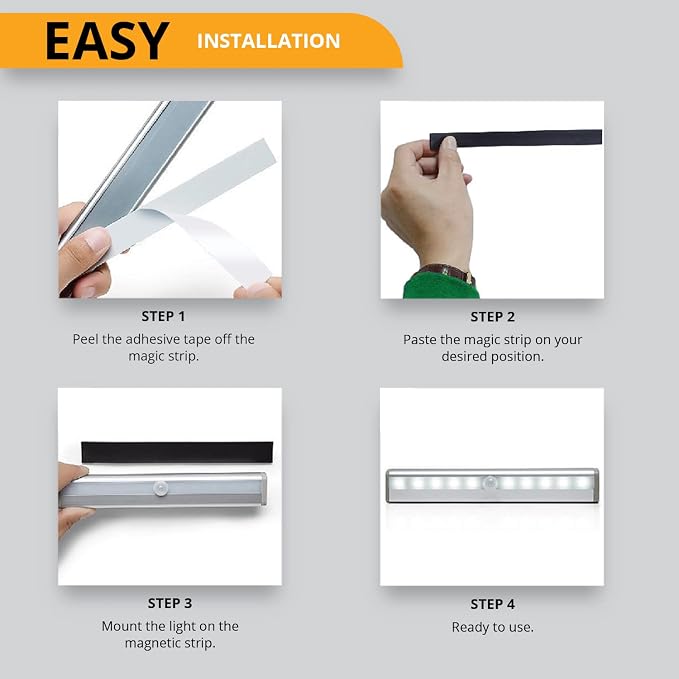 EASY INSTALLATION

STEP 1
Peel the adhesive tape off the magic strip.

STEP 2
Paste the magic strip on your desired position.

STEP 3
Mount the light on the magnetic strip.

STEP 4
Ready to use.