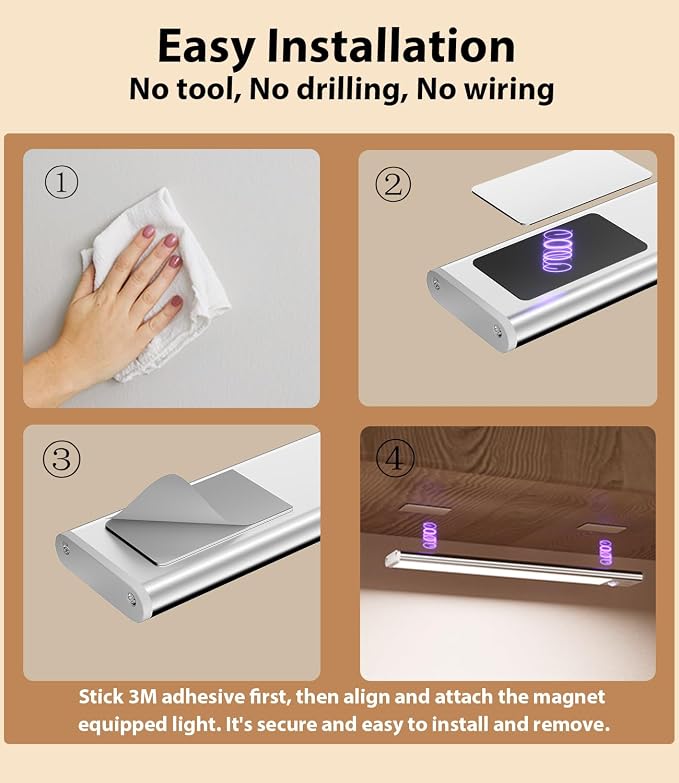 Easy Installation
No tool, No drilling, No wiring

①

②

③

④

Stick 3M adhesive first, then align and attach the magnet equipped light. It's secure and easy to install and remove.