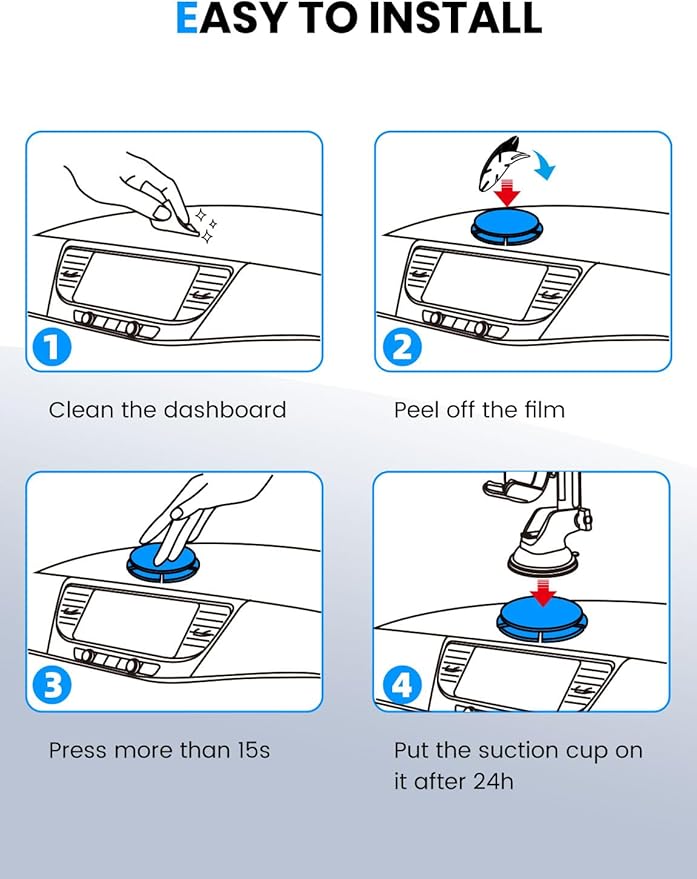 EASY TO INSTALL

1

Clean the dashboard

2

Peel off the film

3

Press more than 15s

4

Put the suction cup on it after 24h