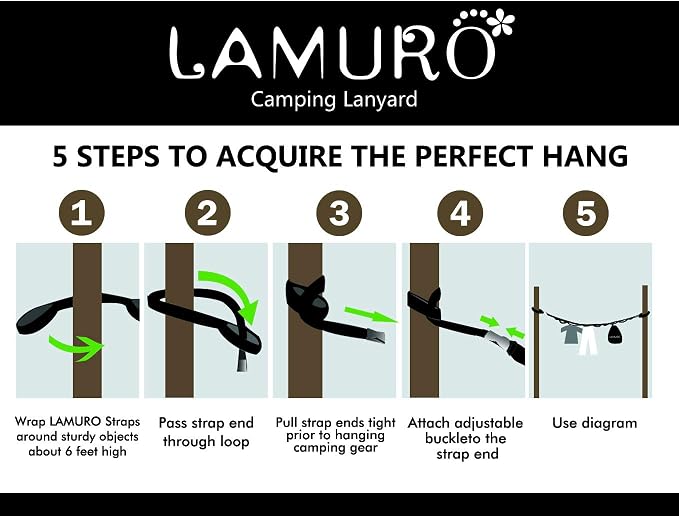 LAMURO
Camping Lanyard

5 STEPS TO ACQUIRE THE PERFECT HANG

1

2

3

4

5

LAMURO

Wrap LAMURO Straps around sturdy objects about 6 feet high

Pass strap end through loop

Pull strap ends tight prior to hanging camping gear

Attach adjustable buckleto the strap end

Use diagram